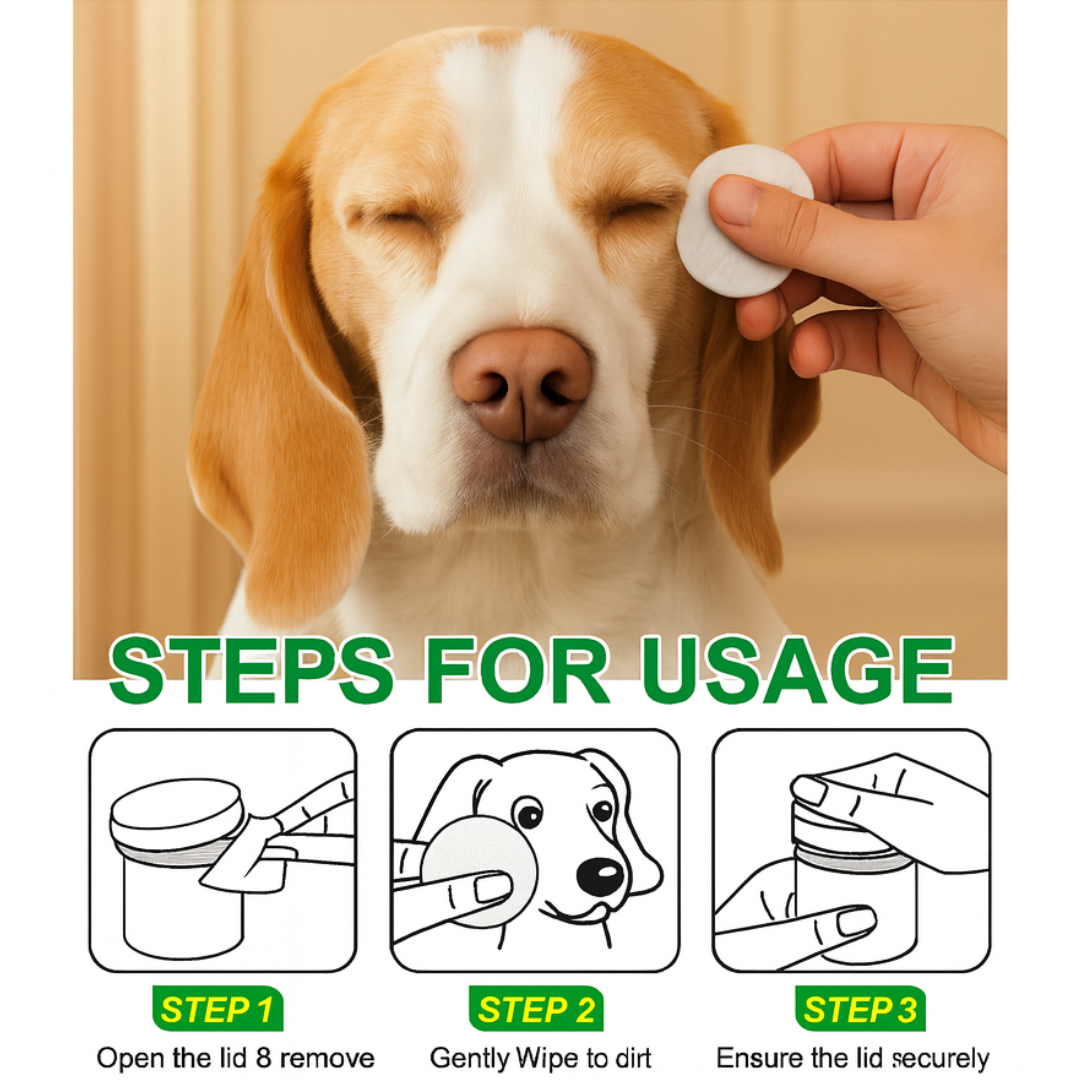 STEPS FOR USAGE

STEP 1
Open the lid 8 remove

STEP 2
Gently Wipe to dirt

STEP 3
Ensure the lid securely